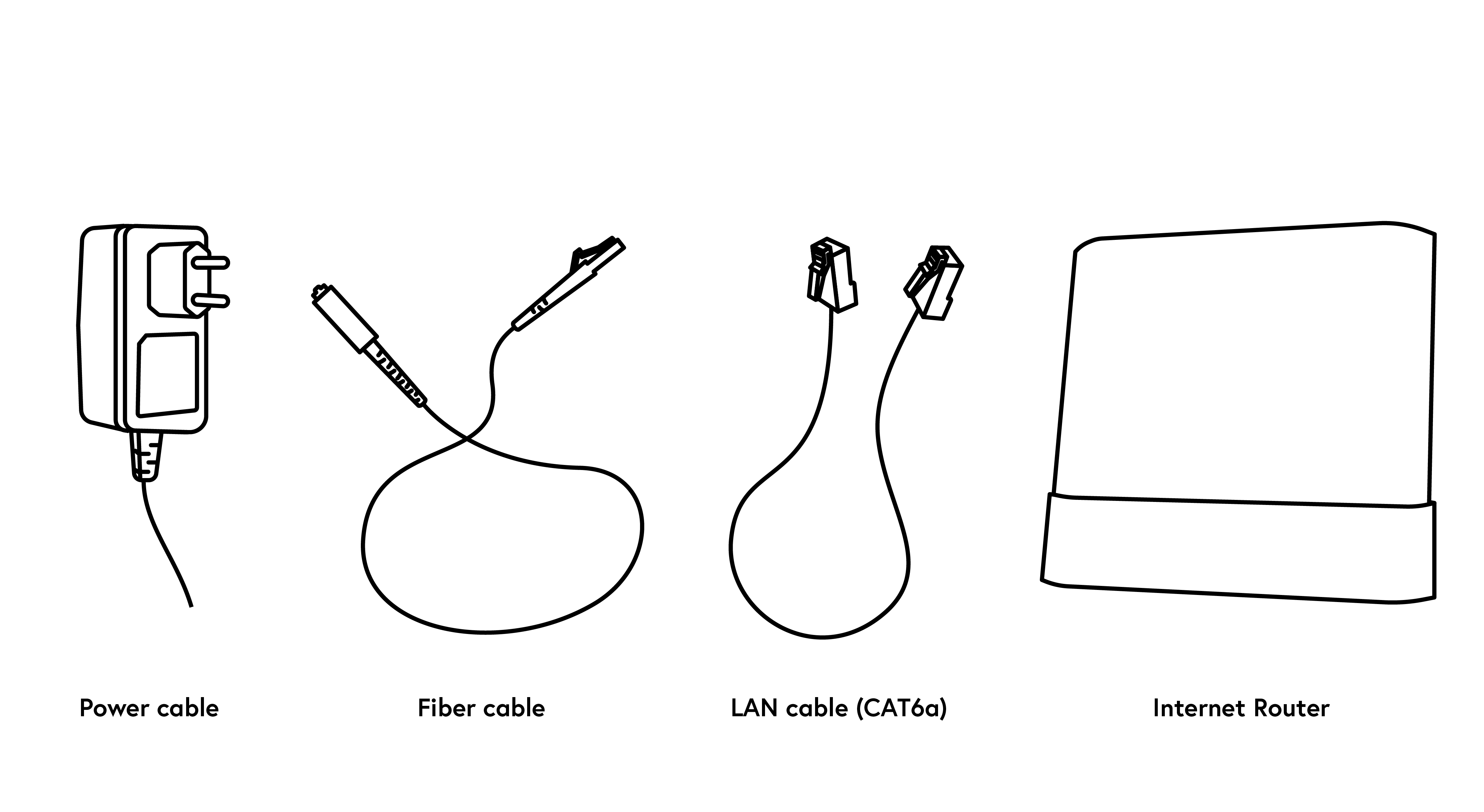 Power cable

Fiber cable

LAN cable (CAT6a)

Internet Router