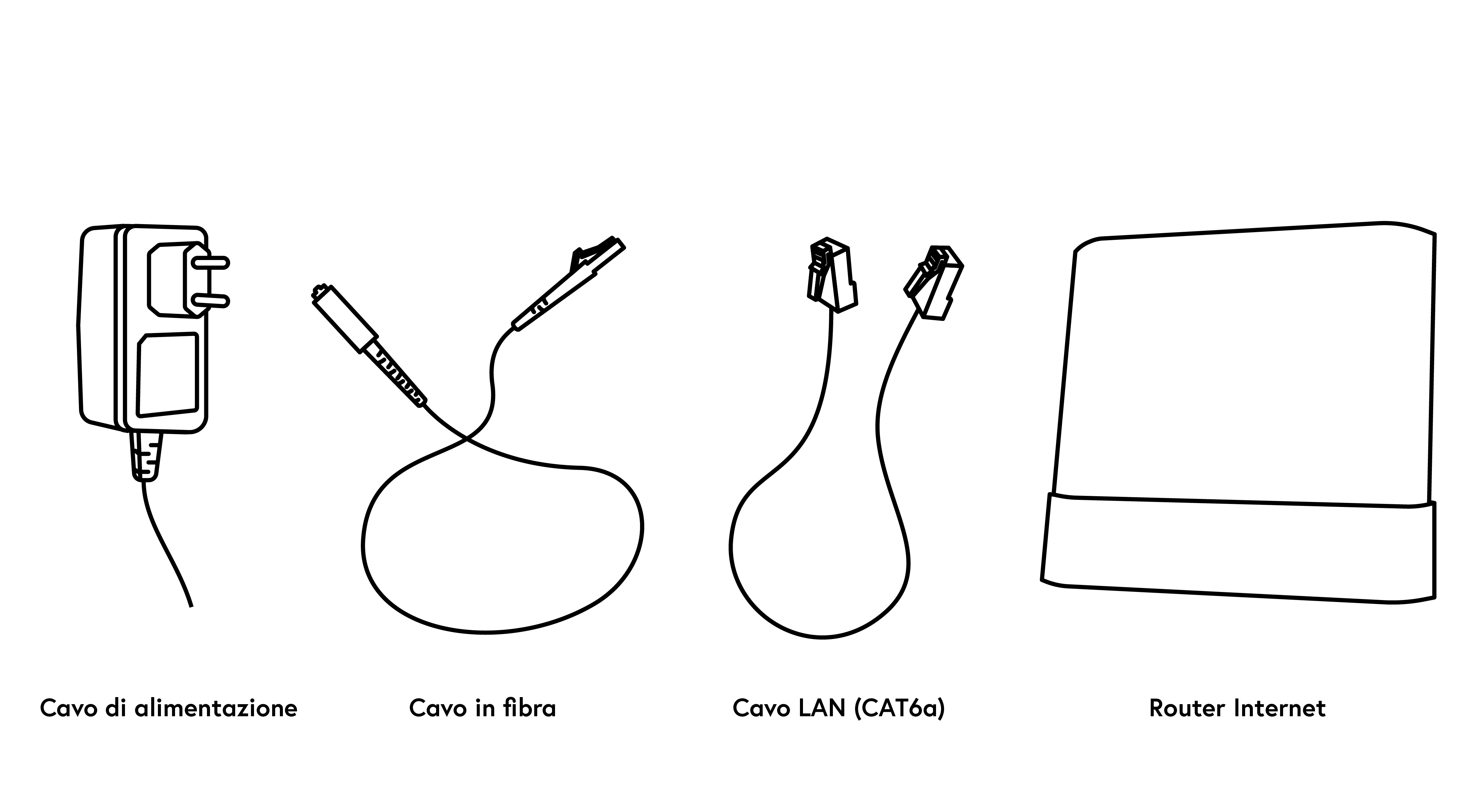 Cavo di alimentazione

Cavo in fibra

Cavo LAN (CAT6a)

Router Internet